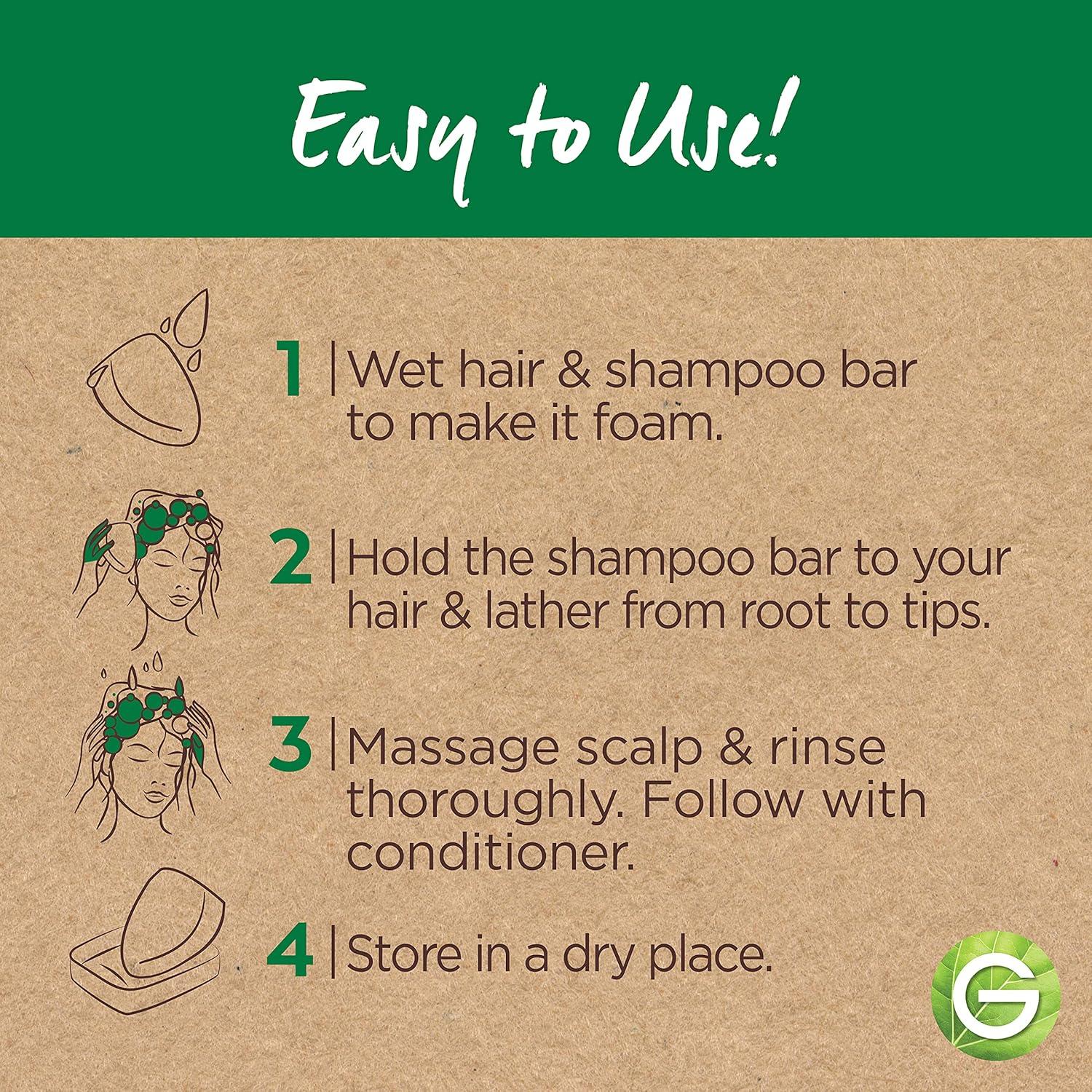 Easy to Use!

1 | Wet hair & shampoo bar to make it foam.

2 | Hold the shampoo bar to your hair & lather from root to tips.

3 | Massage scalp & rinse thoroughly. Follow with conditioner.

4 | Store in a dry place.

G