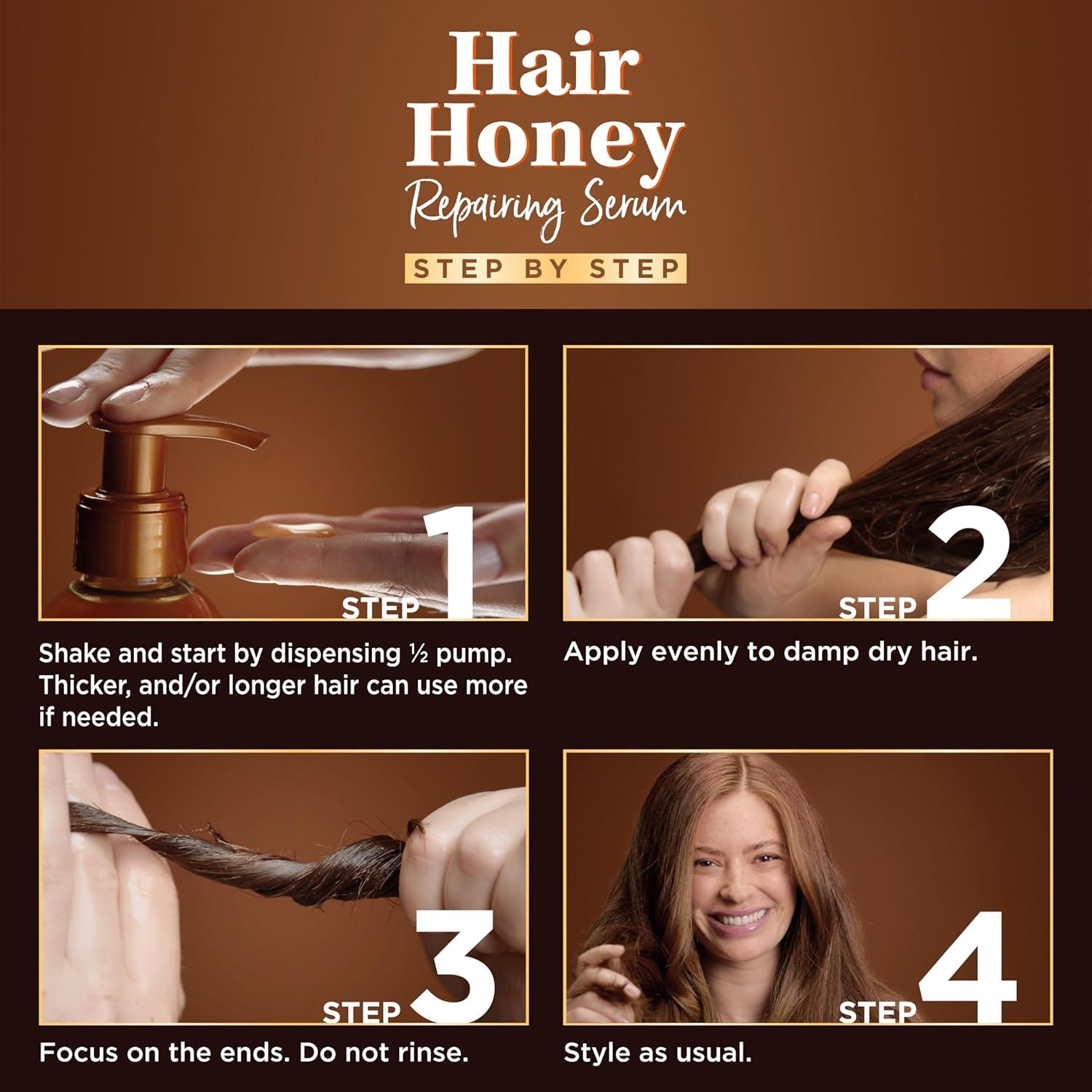 Hair Honey
Repairing Serum
STEP BY STEP

STEP 1
Shake and start by dispensing ½ pump. Thicker, and/or longer hair can use more if needed.

STEP 2
Apply evenly to damp dry hair.

STEP 3
Focus on the ends. Do not rinse.

STEP 4
Style as usual.