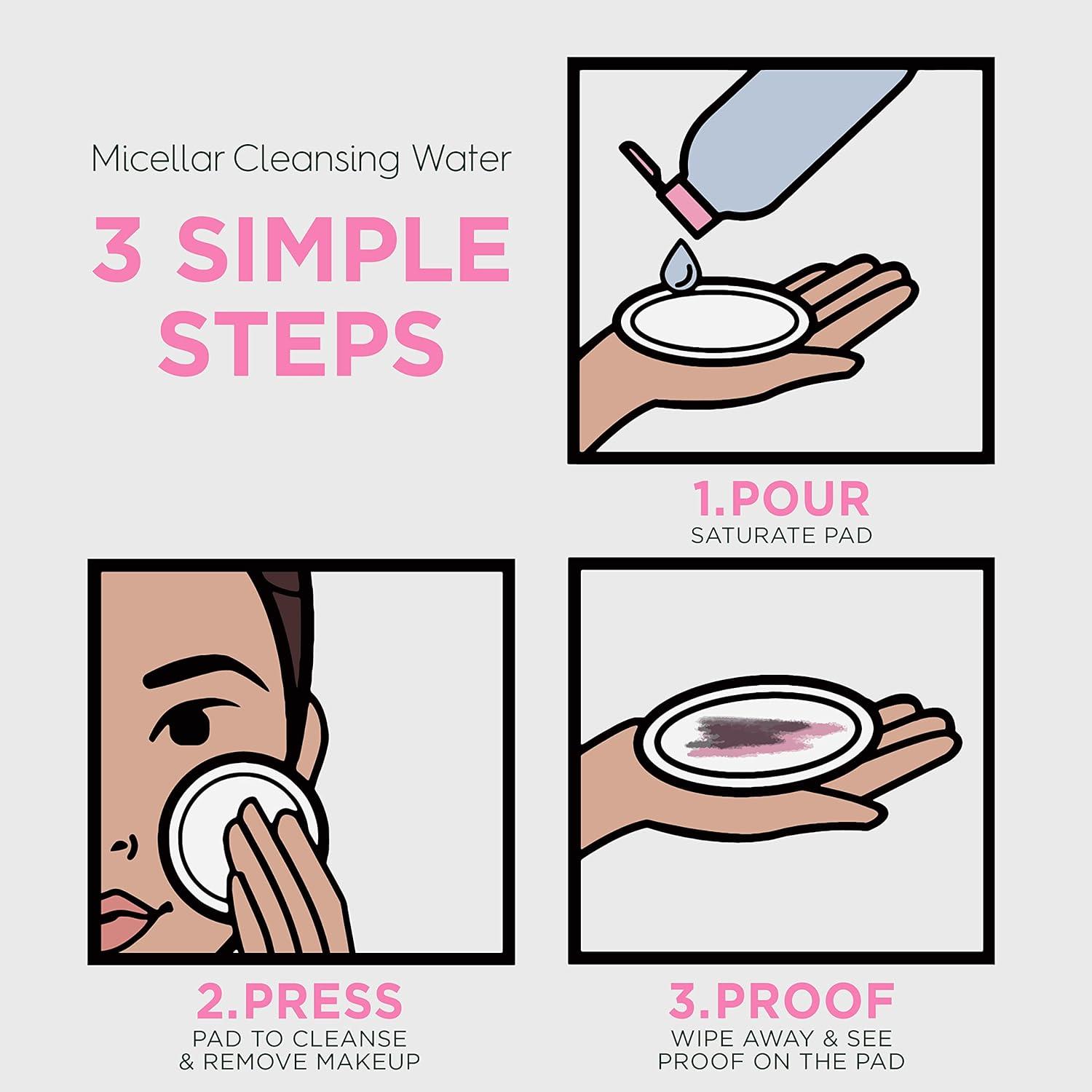 Micellar Cleansing Water

3 SIMPLE STEPS

1.POUR
SATURATE PAD

2.PRESS
PAD TO CLEANSE & REMOVE MAKEUP

3.PROOF
WIPE AWAY & SEE PROOF ON THE PAD