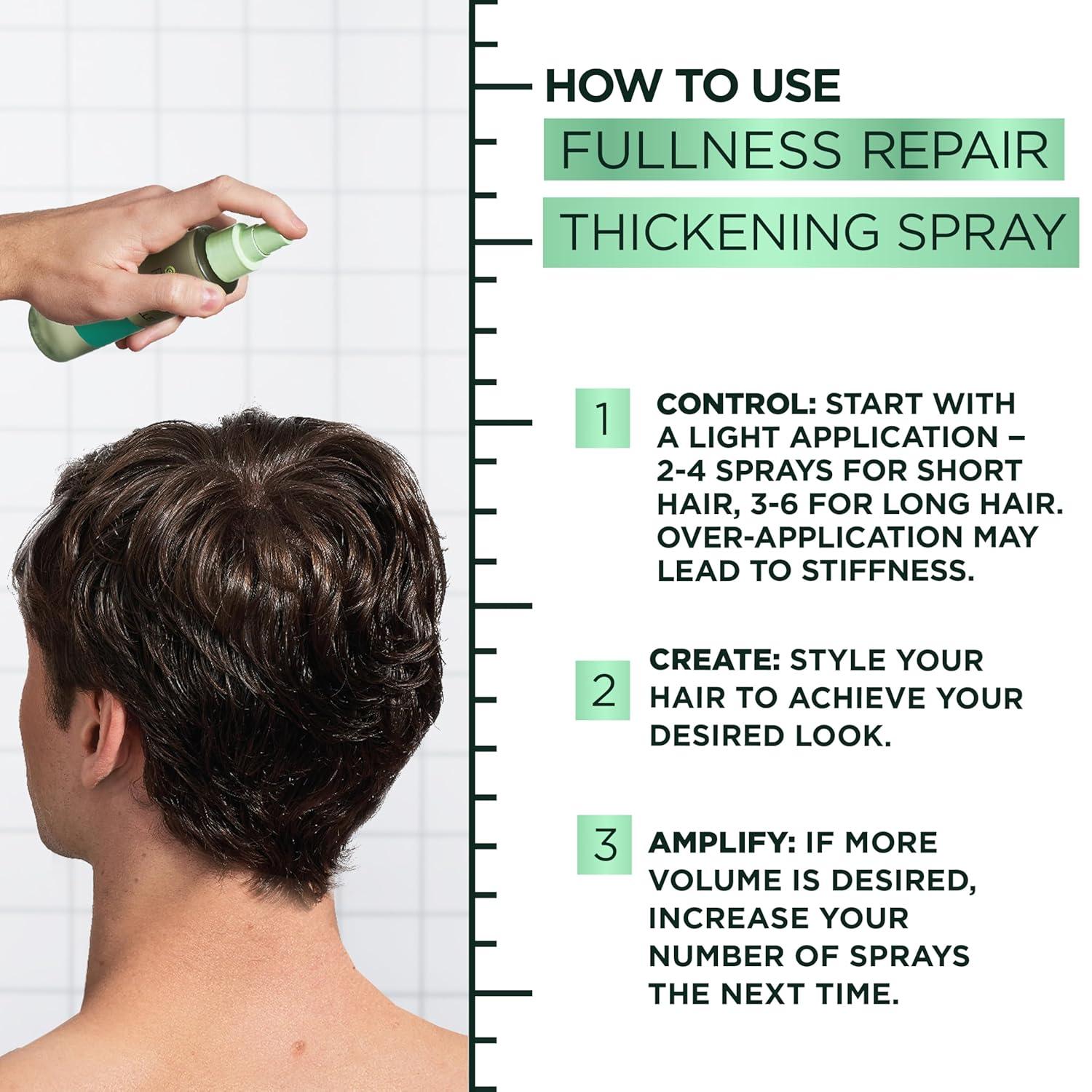 HOW TO USE
FULLNESS REPAIR
THICKENING SPRAY

1 CONTROL: START WITH A LIGHT APPLICATION – 2-4 SPRAYS FOR SHORT HAIR, 3-6 FOR LONG HAIR. OVER-APPLICATION MAY LEAD TO STIFFNESS.

2 CREATE: STYLE YOUR HAIR TO ACHIEVE YOUR DESIRED LOOK.

3 AMPLIFY: IF MORE VOLUME IS DESIRED, INCREASE YOUR NUMBER OF SPRAYS THE NEXT TIME.